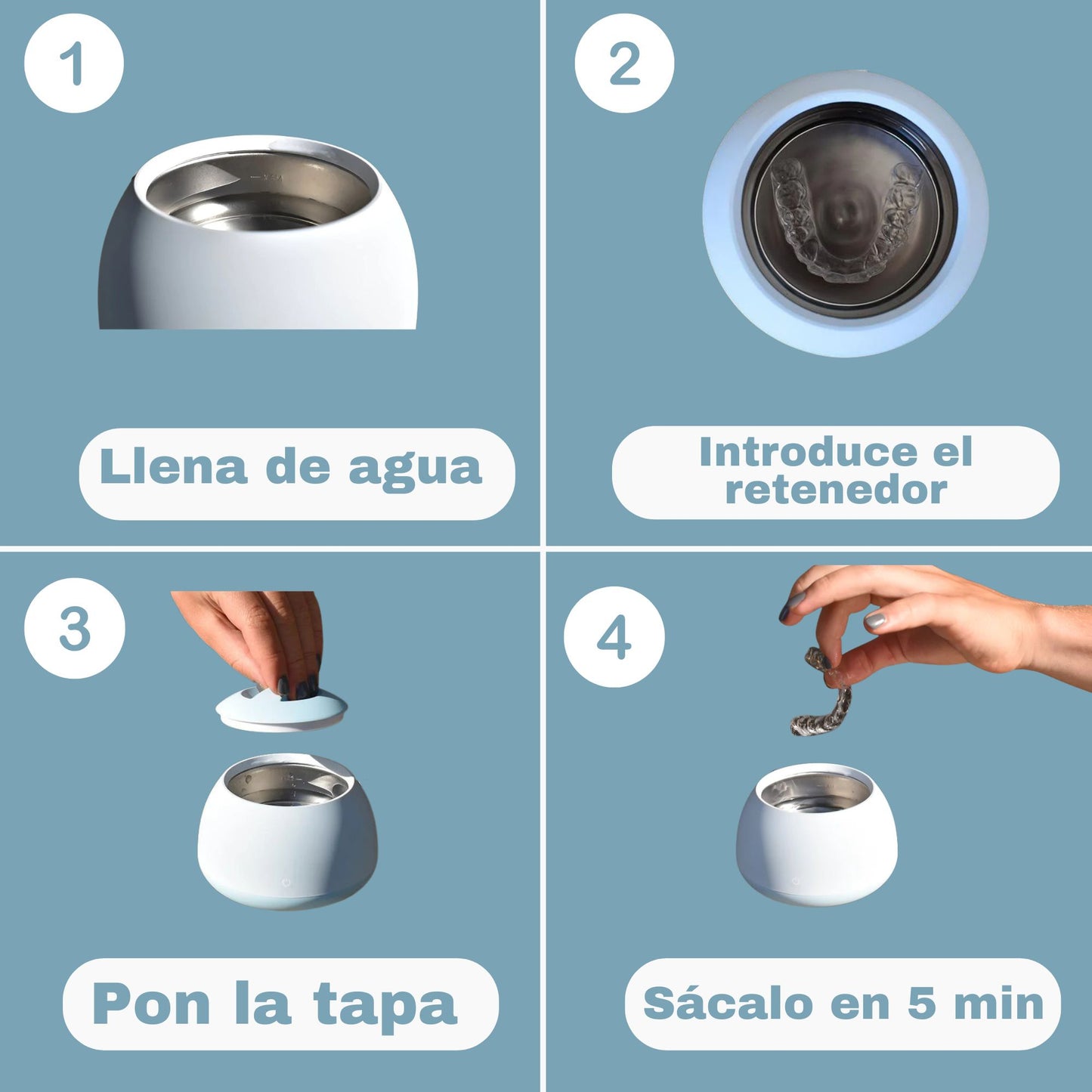 1

Llena de agua

2

Introduce el retenedor

3

Pon la tapa

4

Sácalo en 5 min