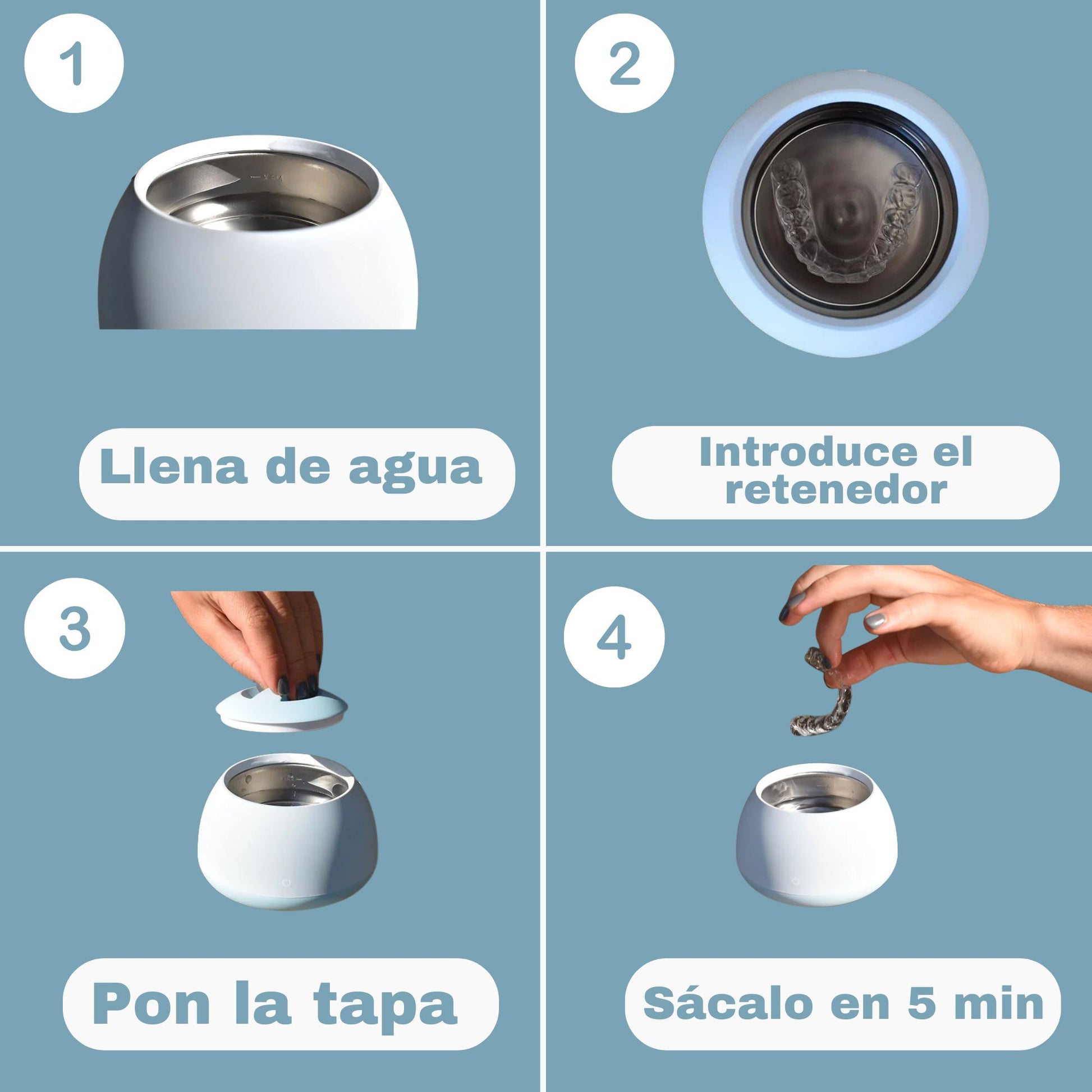 1

Llena de agua

2

Introduce el retenedor

3

Pon la tapa

4

Sácalo en 5 min