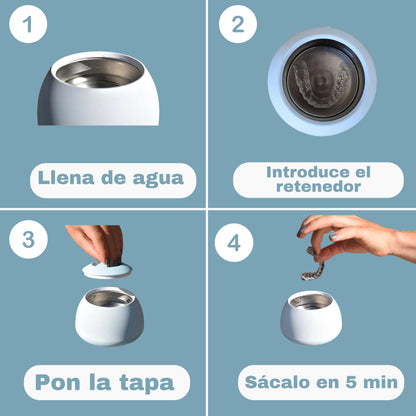 1

Llena de agua

2

Introduce el retenedor

3

Pon la tapa

4

Sácalo en 5 min